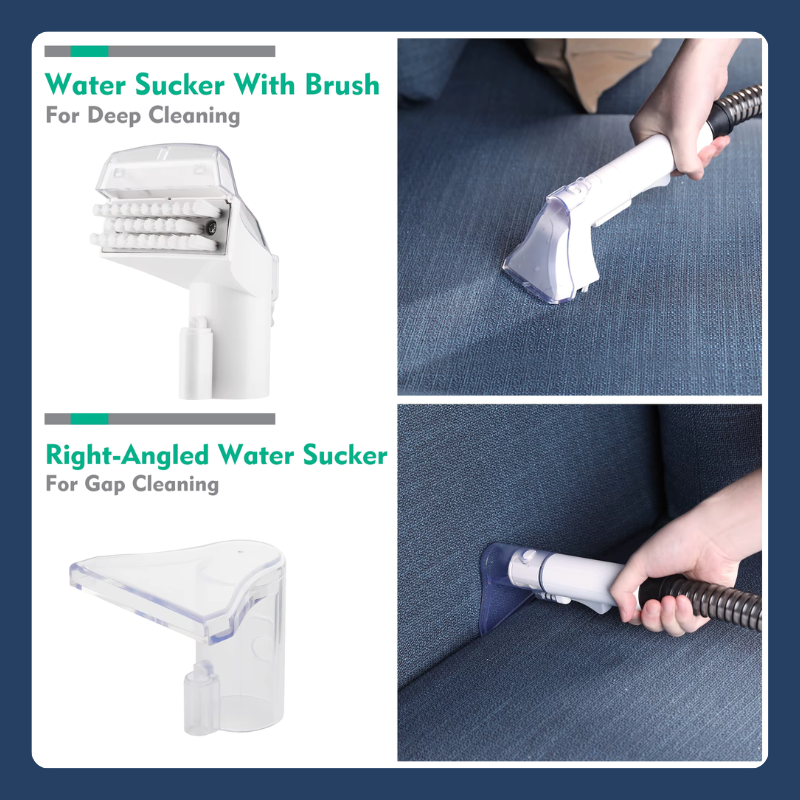 Water Sucker With Brush
For Deep Cleaning

Right-Angled Water Sucker
For Gap Cleaning